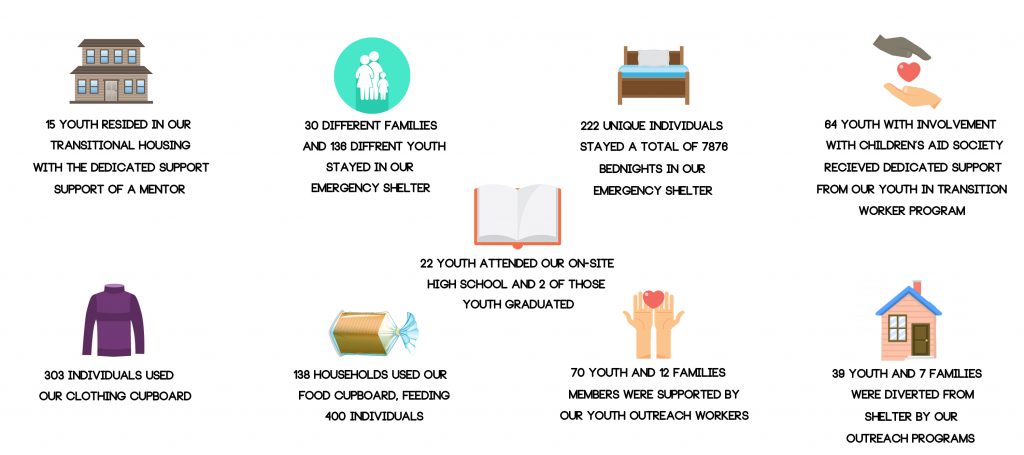 15 YOUTH RESIDED IN OUR TRANSITIONAL HOUSING WITH THE DEDICATED SUPPORT SUPPORT OF A MENTOR

30 DIFFERENT FAMILIES AND 136 DIFFRENT YOUTH STAYED IN OUR EMERGENCY SHELTER

222 UNIQUE INDIVIDUALS STAYED A TOTAL OF 7876 BEDNIGHTS IN OUR EMERGENCY SHELTER

64 YOUTH WITH INVOLVEMENT WITH CHILDREN'S AID SOCIETY RECIEVED DEDICATED SUPPORT FROM OUR YOUTH IN TRANSITION WORKER PROGRAM

22 YOUTH ATTENDED OUR ON-SITE HIGH SCHOOL AND 2 OF THOSE YOUTH GRADUATED

303 INDIVIDUALS USED OUR CLOTHING CUPBOARD

138 HOUSEHOLDS USED OUR FOOD CUPBOARD, FEEDING 400 INDIVIDUALS

70 YOUTH AND 12 FAMILIES MEMBERS WERE SUPPORTED BY OUR YOUTH OUTREACH WORKERS

39 YOUTH AND 7 FAMILIES WERE DIVERTED FROM SHELTER BY OUR OUTREACH PROGRAMS